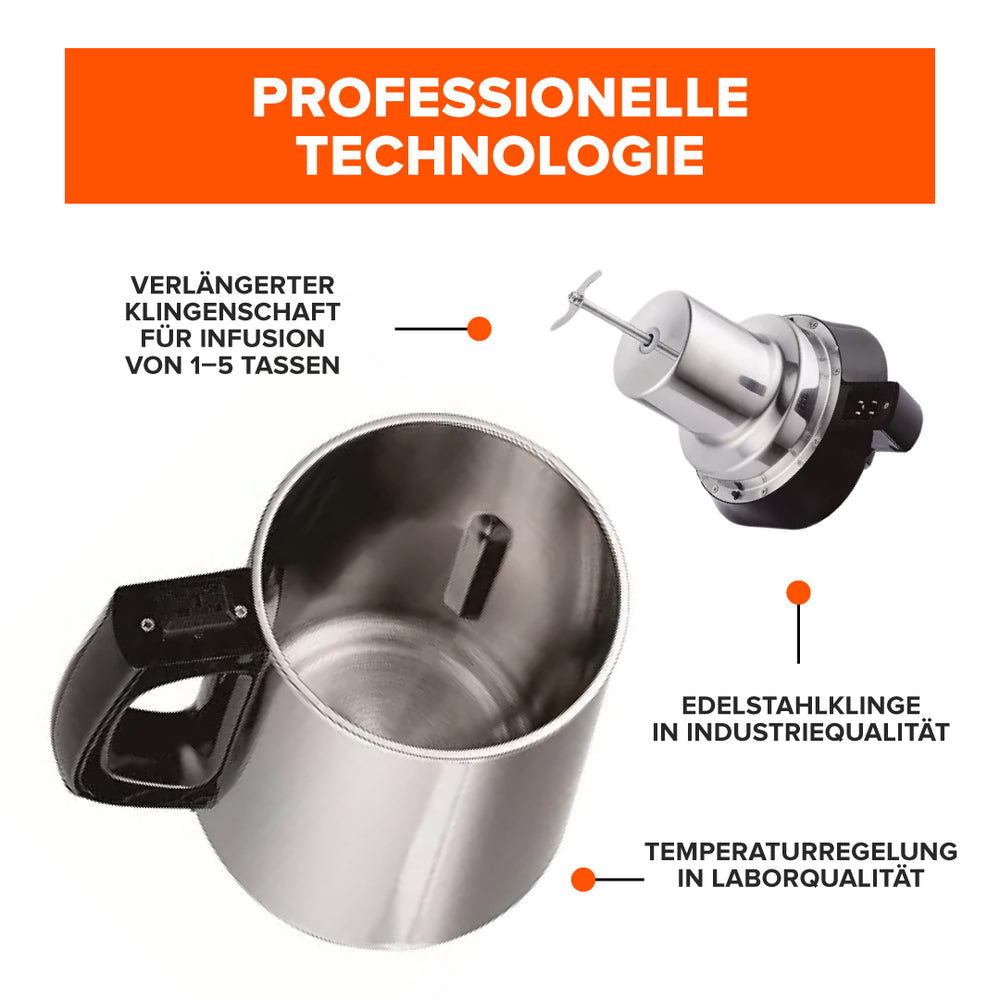 PROFESSIONELLE TECHNOLOGIE

VERLÄNGERTER KLINGENSCHAFT FÜR INFUSION VON 1–5 TASSEN

EDELSTAHLKLINGE IN INDUSTRIEQUALITÄT

TEMPERATURREGELUNG IN LABORQUALITÄT