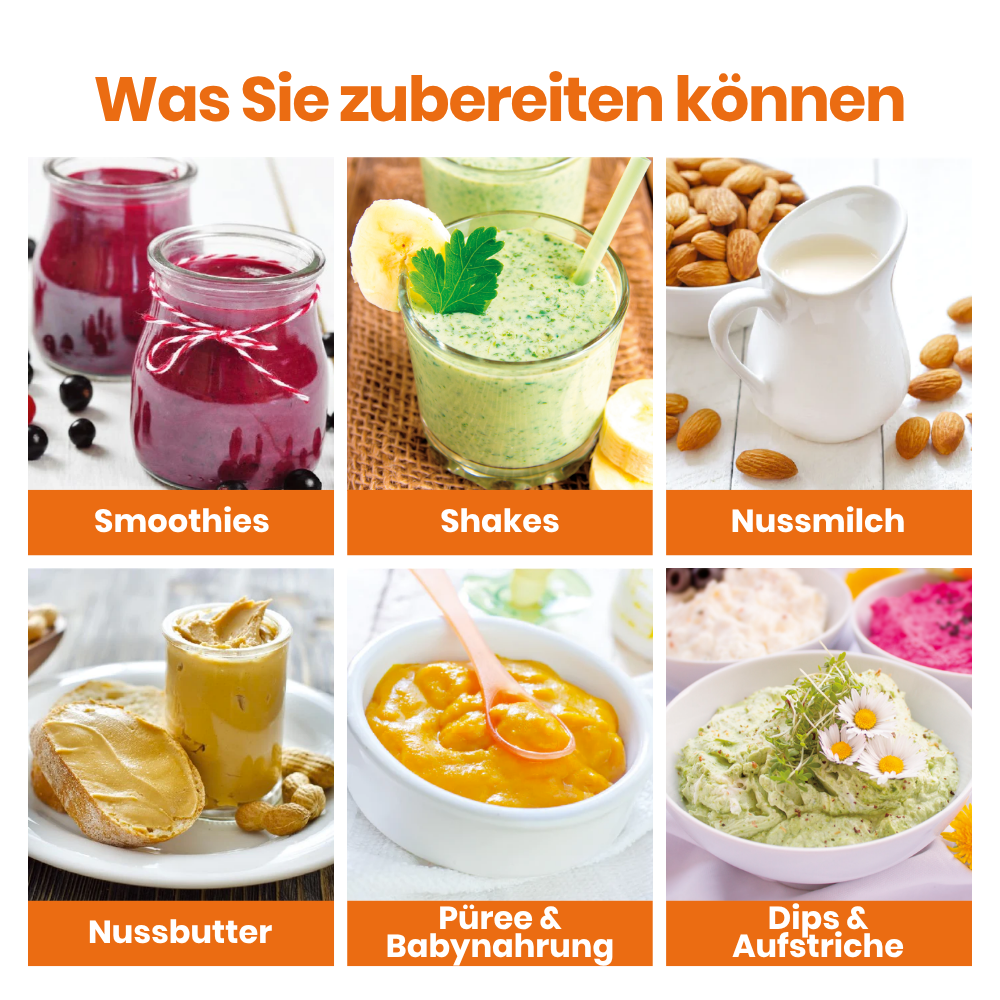 Was Sie zubereiten können

Smoothies

Shakes

Nussmilch

Nussbutter

Püree & Babynahrung

Dips & Aufstriche