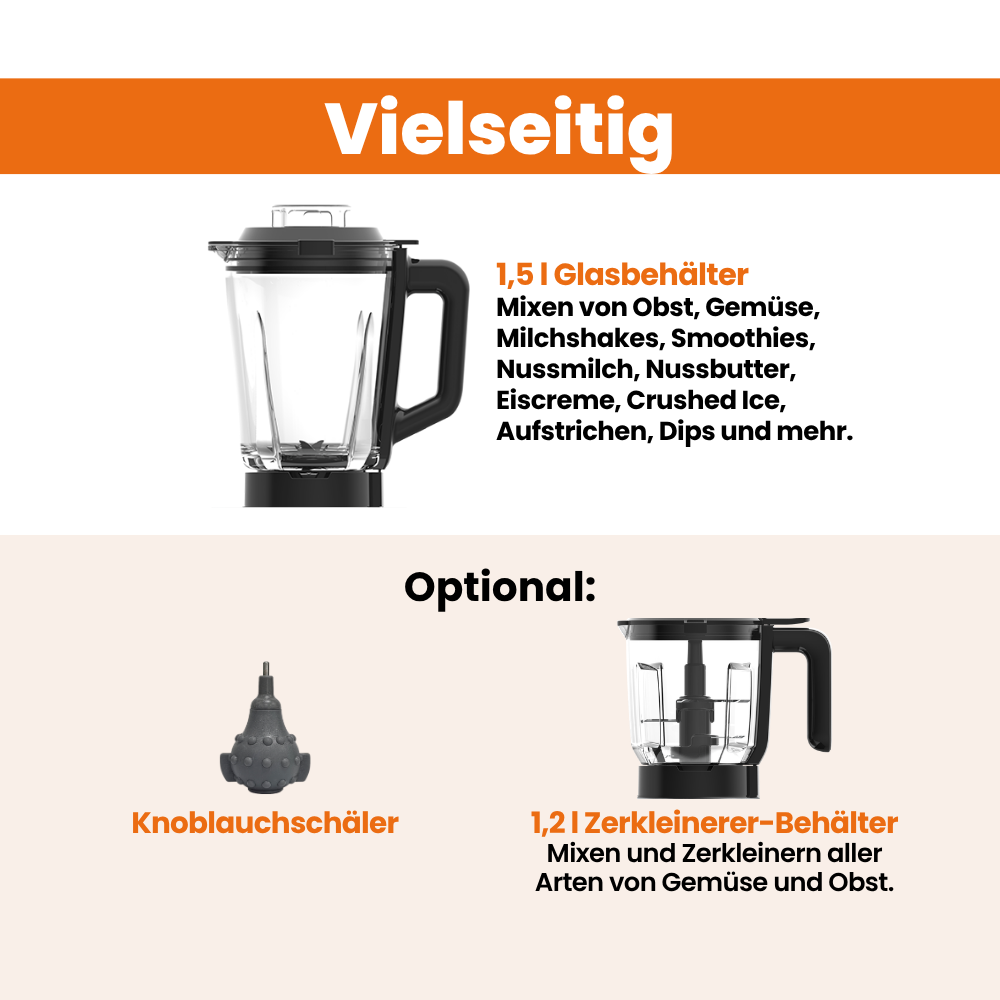 Vielseitig

1,5 l Glasbehälter
Mixen von Obst, Gemüse, Milchshakes, Smoothies, Nussmilch, Nussbutter, Eiscreme, Crushed Ice, Aufstrichen, Dips und mehr.

Optional:

Knoblauchschäler

1,2 l Zerkleinerer-Behälter
Mixen und Zerkleinern aller Arten von Gemüse und Obst.