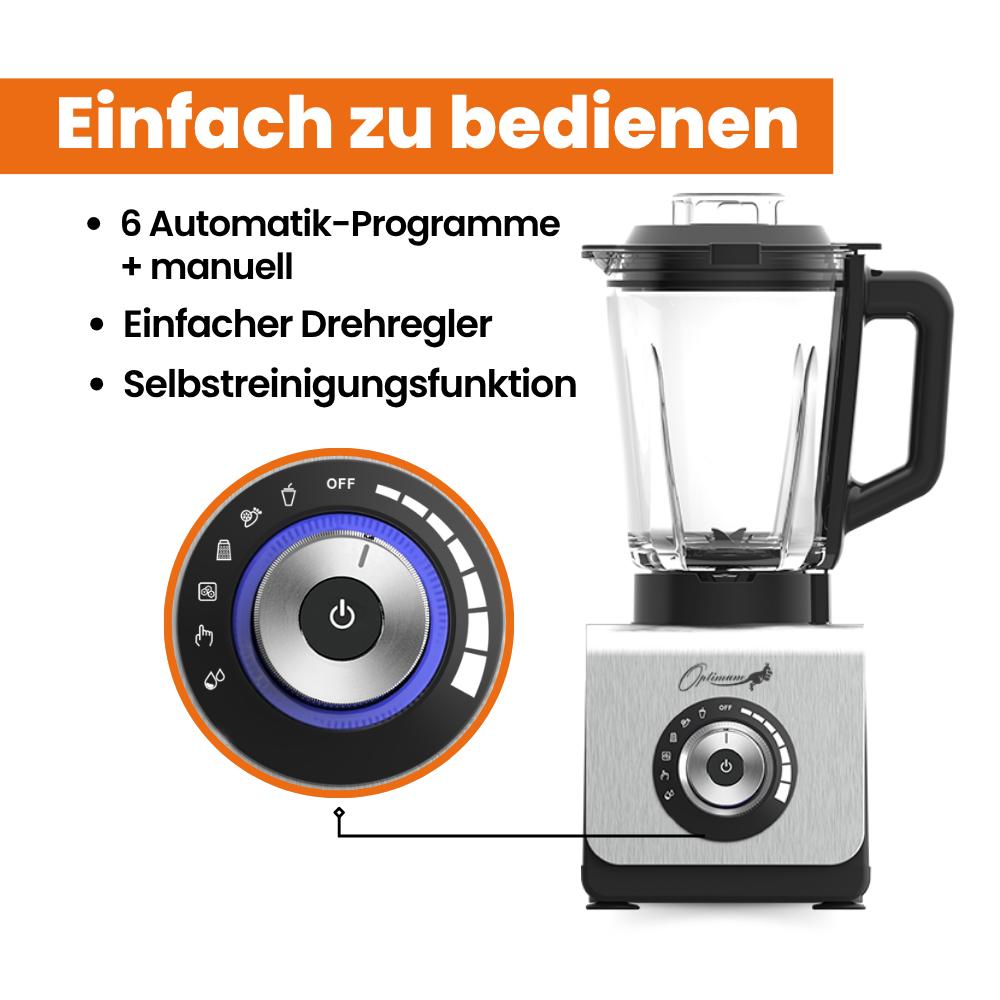 Einfach zu bedienen

• 6 Automatik-Programme + manuell
• Einfacher Drehregler
• Selbstreinigungsfunktion

OFF

Optimum

OFF